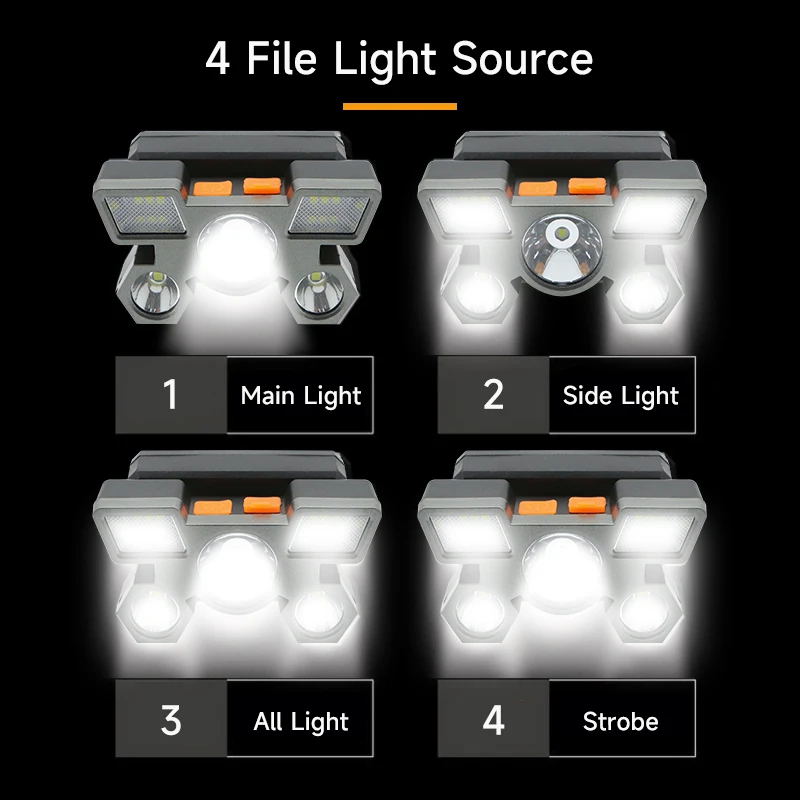 4 File Light Source

1 Main Light

2 Side Light

3 All Light

4 Strobe